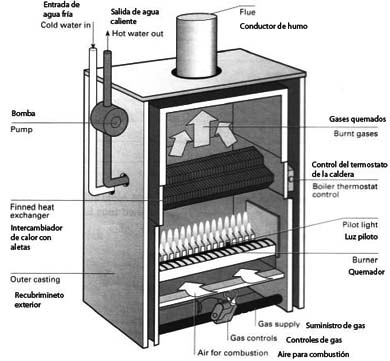 Entrada de agua fría
Cold water in

Salida de agua caliente
Hot water out

Flue
Conductor de humo

Bomba
Pump

Gases quemados
Burnt gases

Control del termostato de la caldera
Boiler thermostat control

Finned heat exchanger
Intercambiador de calor con aletas

Pilot light
Luz piloto

Burner
Quemador

Outer casting
Recubrimineto exterior

Gas supply
Suministro de gas

Gas controls
Controles de gas

Air for combustion
Aire para combustión