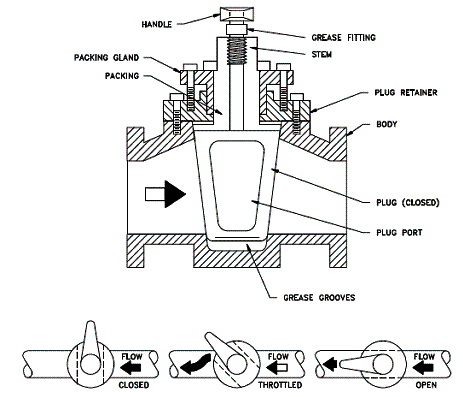 HANDLE
GREASE FITTING
STEM
PACKING GLAND
PACKING
PLUG RETAINER
BODY
PLUG (CLOSED)
PLUG PORT
GREASE GROOVES

FLOW
CLOSED

FLOW
THROTTLED

FLOW
OPEN