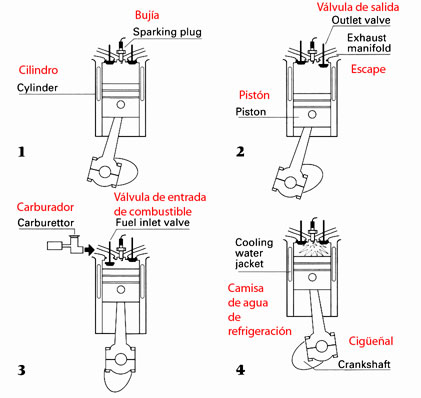 Bujía
Sparking plug

Cilindro
Cylinder

1

Válvula de salida
Outlet valve

Exhaust manifold

Escape

Pistón
Piston

2

Carburador
Carburettor

Válvula de entrada de combustible
Fuel inlet valve

3

Cooling water jacket

Camisa de agua de refrigeración

Cigüeñal
Crankshaft

4