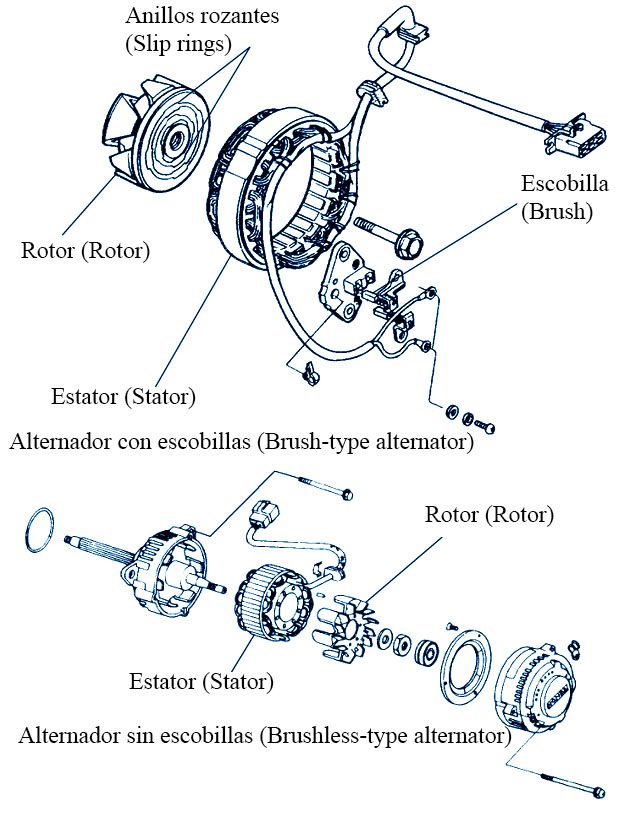 Anillos rozantes
(Slip rings)

Escobilla
(Brush)

Rotor (Rotor)

Estator (Stator)

Alternador con escobillas (Brush-type alternator)

Rotor (Rotor)

Estator (Stator)

Alternador sin escobillas (Brushless-type alternator)