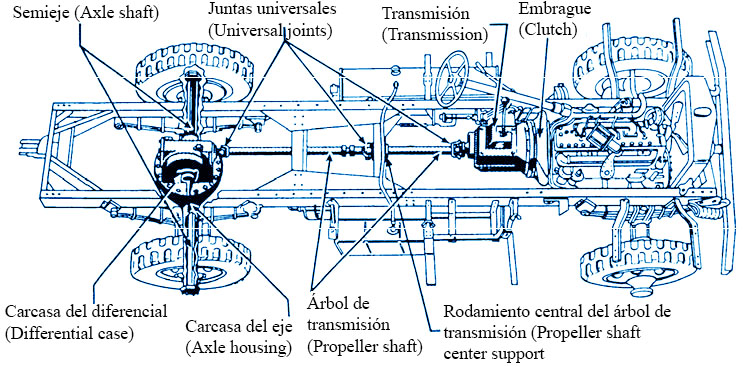 Semieje (Axle shaft)

Juntas universales
(Universal joints)

Transmisión
(Transmission)

Embrague
(Clutch)

Carcasa del diferencial
(Differential case)

Carcasa del eje
(Axle housing)

Árbol de
transmisión
(Propeller shaft)

Rodamiento central del árbol de
transmisión (Propeller shaft
center support