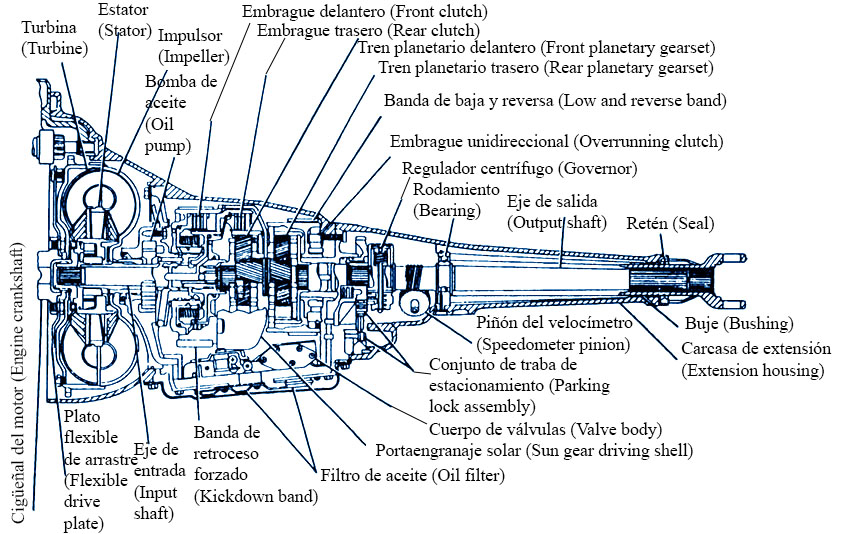 Turbina (Turbine)

Estator (Stator)

Impulsor (Impeller)

Bomba de aceite (Oil pump)

Embrague delantero (Front clutch)

Embrague trasero (Rear clutch)

Tren planetario delantero (Front planetary gearset)

Tren planetario trasero (Rear planetary gearset)

Banda de baja y reversa (Low and reverse band)

Embrague unidireccional (Overrunning clutch)

Regulador centrífugo (Governor)

Rodamiento (Bearing)

Eje de salida (Output shaft)

Retén (Seal)

Buje (Bushing)

Carcasa de extensión (Extension housing)

Piñón del velocímetro (Speedometer pinion)

Conjunto de traba de estacionamiento (Parking lock assembly)

Cuerpo de válvulas (Valve body)

Portaengranaje solar (Sun gear driving shell)

Filtro de aceite (Oil filter)

Banda de retroceso forzado (Kickdown band)

Eje de entrada (Input shaft)

Plato flexible de arrastre (Flexible drive plate)

Cigüeñal del motor (Engine crankshaft)