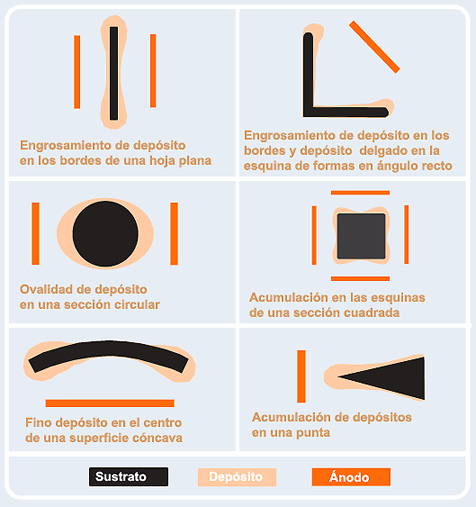 Engrosamiento de depósito en los bordes de una hoja plana

Engrosamiento de depósito en los bordes y depósito delgado en la esquina de formas en ángulo recto

Ovalidad de depósito en una sección circular

Acumulación en las esquinas de una sección cuadrada

Fino depósito en el centro de una superficie cóncava

Acumulación de depósitos en una punta

Sustrato

Depósito

Ánodo